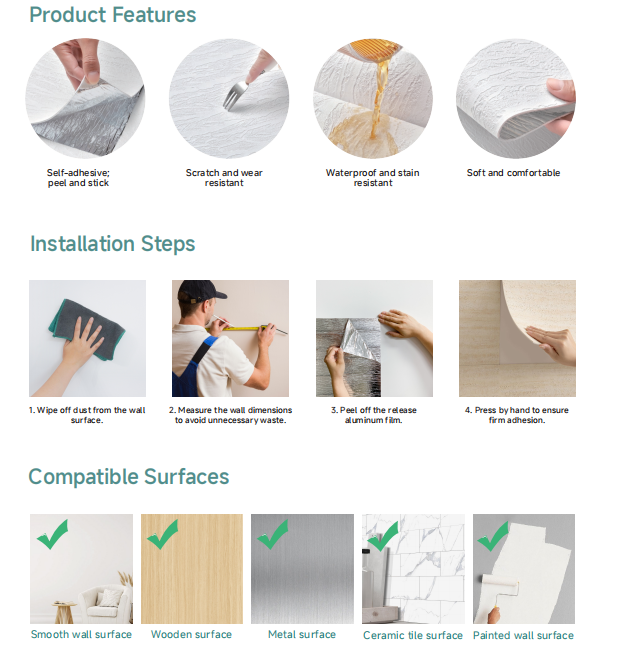 Product Features

Self-adhesive; peel and stick

Scratch and wear resistant

Waterproof and stain resistant

Soft and comfortable

Installation Steps

1. Wipe off dust from the wall surface.

2. Measure the wall dimensions to avoid unnecessary waste.

3. Peel off the release aluminum film.

4. Press by hand to ensure firm adhesion.

Compatible Surfaces

Smooth wall surface

Wooden surface

Metal surface

Ceramic tile surface

Painted wall surface