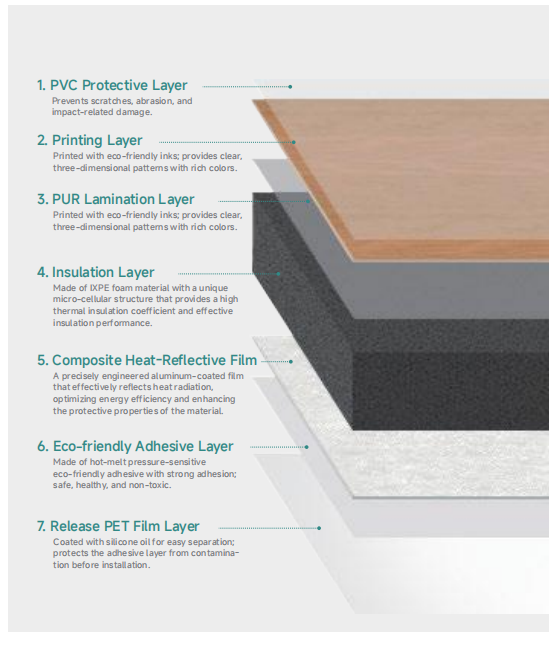 1. PVC Protective Layer
Prevents scratches, abrasion, and impact-related damage.

2. Printing Layer
Printed with eco-friendly inks; provides clear, three-dimensional patterns with rich colors.

3. PUR Lamination Layer
Printed with eco-friendly inks; provides clear, three-dimensional patterns with rich colors.

4. Insulation Layer
Made of IXPE foam material with a unique micro-cellular structure that provides a high thermal insulation coefficient and effective insulation performance.

5. Composite Heat-Reflective Film
A precisely engineered aluminum-coated film that effectively reflects heat radiation, optimizing energy efficiency and enhancing the protective properties of the material.

6. Eco-friendly Adhesive Layer
Made of hot-melt pressure-sensitive eco-friendly adhesive with strong adhesion; safe, healthy, and non-toxic.

7. Release PET Film Layer
Coated with silicone oil for easy separation; protects the adhesive layer from contamination before installation.